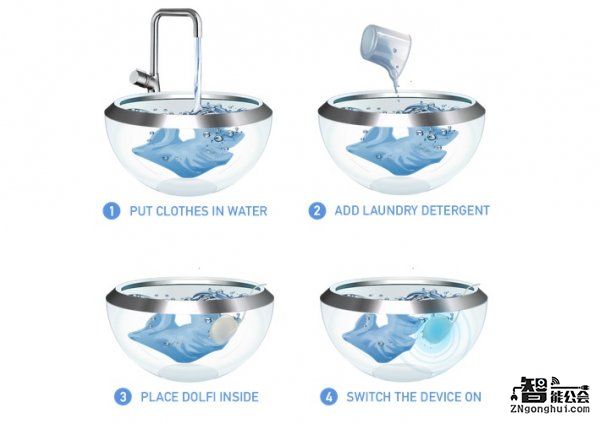 1 PUT CLOTHES IN WATER

2 ADD LAUNDRY DETERGENT

3 PLACE DOLFI INSIDE

4 SWITCH THE DEVICE ON

智能公会
ZNgonghui.com