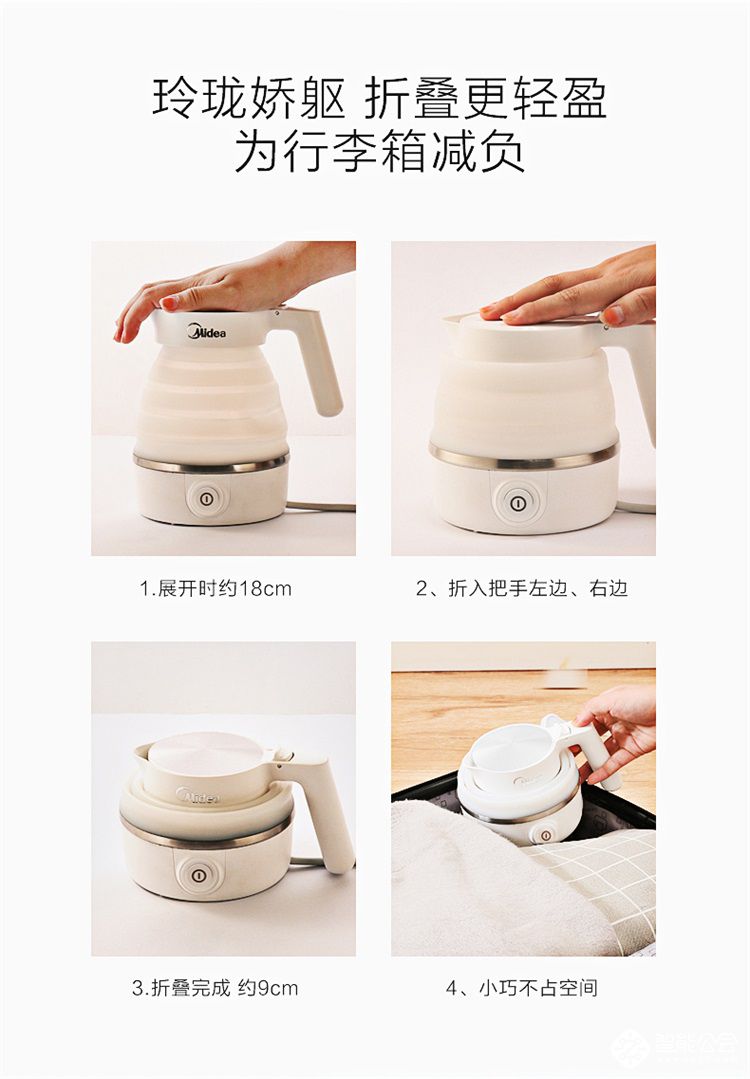 玲珑娇躯 折叠更轻盈
为行李箱减负

Midea

1.展开时约18cm

2、折入把手左边、右边

Midea

3.折叠完成 约9cm

4、小巧不占空间

智能公会