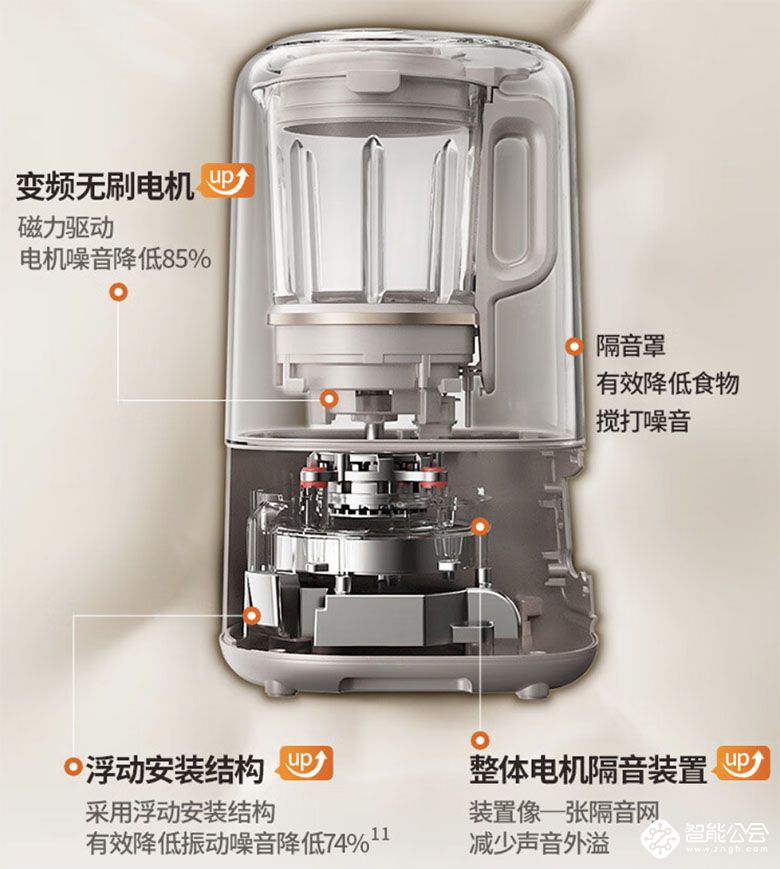 变频无刷电机 up

磁力驱动
电机噪音降低85%

隔音罩
有效降低食物
搅打噪音

浮动安装结构 up

采用浮动安装结构
有效降低振动噪音降低74%$^{11}$

整体电机隔音装置 up

装置像一张隔音网
减少声音外溢

智能公会
www.zngh.com